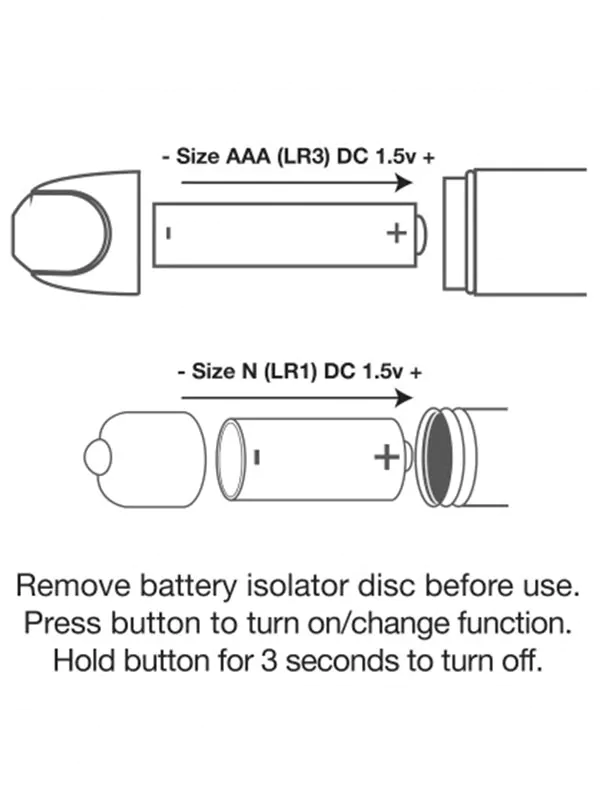 - Size AAA (LR3) DC 1.5v +

- +

- Size N (LR1) DC 1.5v +

- +

Remove battery isolator disc before use.
Press button to turn on/change function.
Hold button for 3 seconds to turn off.